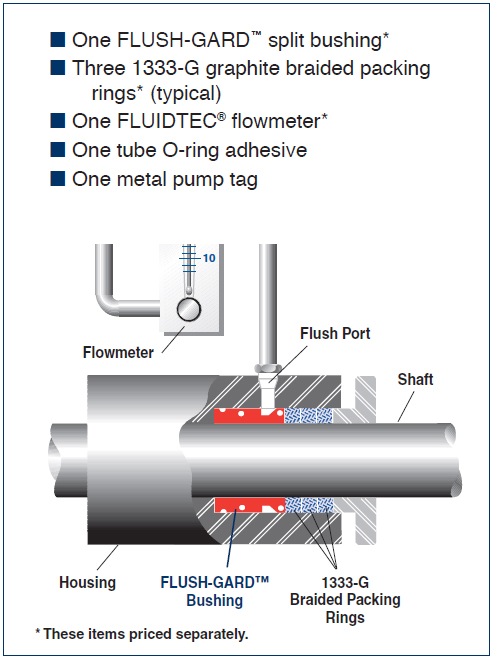 ■ One FLUSH-GARD™ split bushing*

■ Three 1333-G graphite braided packing rings* (typical)

■ One FLUIDTEC® flowmeter*

■ One tube O-ring adhesive

■ One metal pump tag

10

Flowmeter

Flush Port

Shaft

Housing

FLUSH-GARD™ Bushing

1333-G Braided Packing Rings

* These items priced separately.